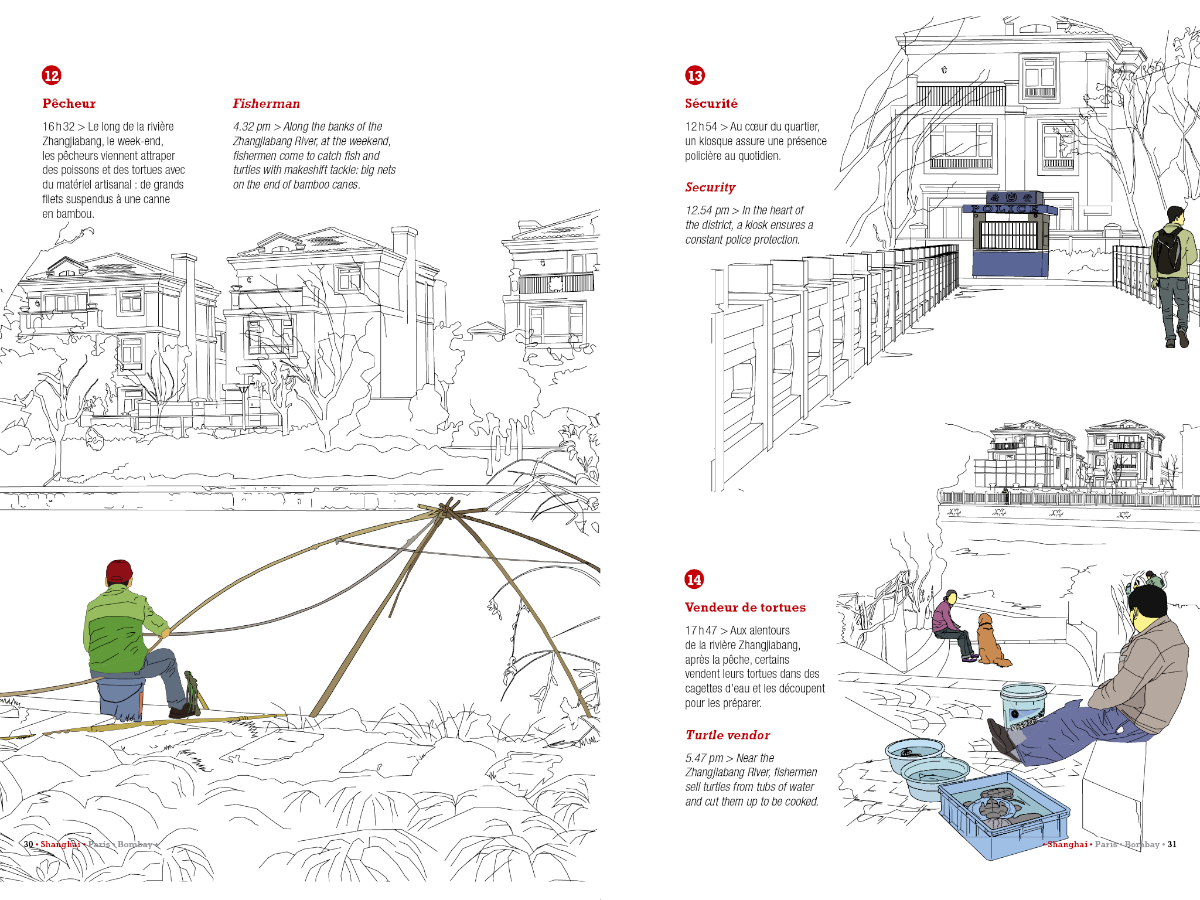 12

Pêcheur

16 h 32 > Le long de la rivière Zhangjiabang, le week-end, les pêcheurs viennent attraper des poissons et des tortues avec du matériel artisanal : de grands filets suspendus à une canne en bambou.

Fisherman

4.32 pm > Along the banks of the Zhangjiabang River, at the weekend, fishermen come to catch fish and turtles with makeshift tackle: big nets on the end of bamboo canes.

30 • Shanghai • Paris • Bombay •

13

Sécurité

12 h 54 > Au cœur du quartier, un kiosque assure une présence policière au quotidien.

Security

12.54 pm > In the heart of the district, a kiosk ensures a constant police protection.

14

Vendeur de tortues

17 h 47 > Aux alentours de la rivière Zhangjiabang, après la pêche, certains vendent leurs tortues dans des cagettes d'eau et les découpent pour les préparer.

Turtle vendor

5.47 pm > Near the Zhangjiabang River, fishermen sell turtles from tubs of water and cut them up to be cooked.

• Shanghai • Paris • Bombay • 31